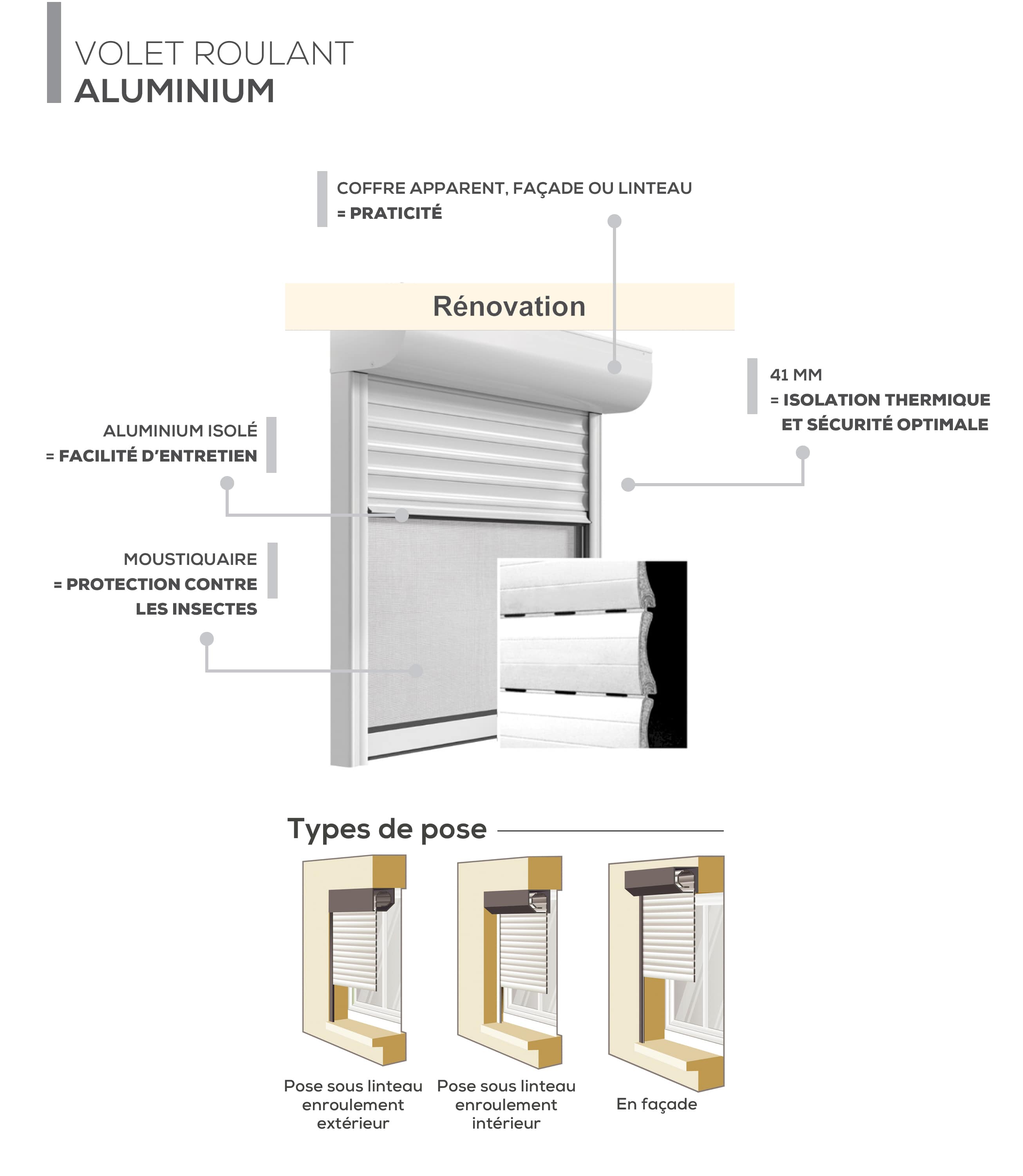 VOLET ROULANT
ALUMINIUM

COFFRE APPARENT, FAÇADE OU LINTEAU
= PRATICITÉ

Rénovation

41 MM
= ISOLATION THERMIQUE ET SÉCURITÉ OPTIMALE

ALUMINIUM ISOLÉ
= FACILITÉ D'ENTRETIEN

MOUSTIQUAIRE
= PROTECTION CONTRE LES INSECTES

Types de pose

Pose sous linteau enroulement extérieur

Pose sous linteau enroulement intérieur

En façade