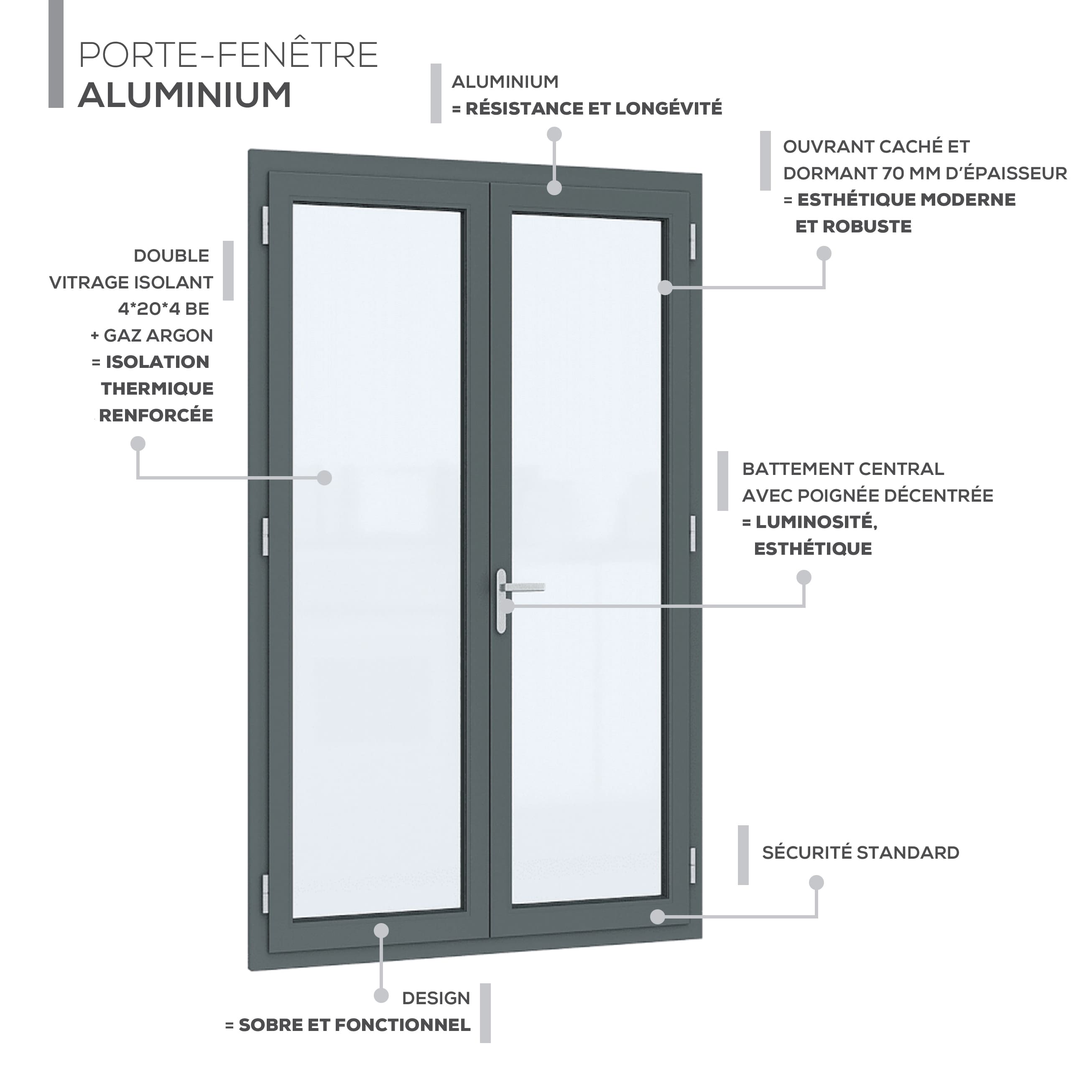 PORTE-FENÊTRE
ALUMINIUM

ALUMINIUM
= RÉSISTANCE ET LONGÉVITÉ

OUVRANT CACHÉ ET DORMANT 70 MM D'ÉPAISSEUR
= ESTHÉTIQUE MODERNE ET ROBUSTE

DOUBLE VITRAGE ISOLANT 4*20*4 BE + GAZ ARGON
= ISOLATION THERMIQUE RENFORCÉE

BATTEMENT CENTRAL AVEC POIGNÉE DÉCENTRÉE
= LUMINOSITÉ, ESTHÉTIQUE

SÉCURITÉ STANDARD

DESIGN
= SOBRE ET FONCTIONNEL