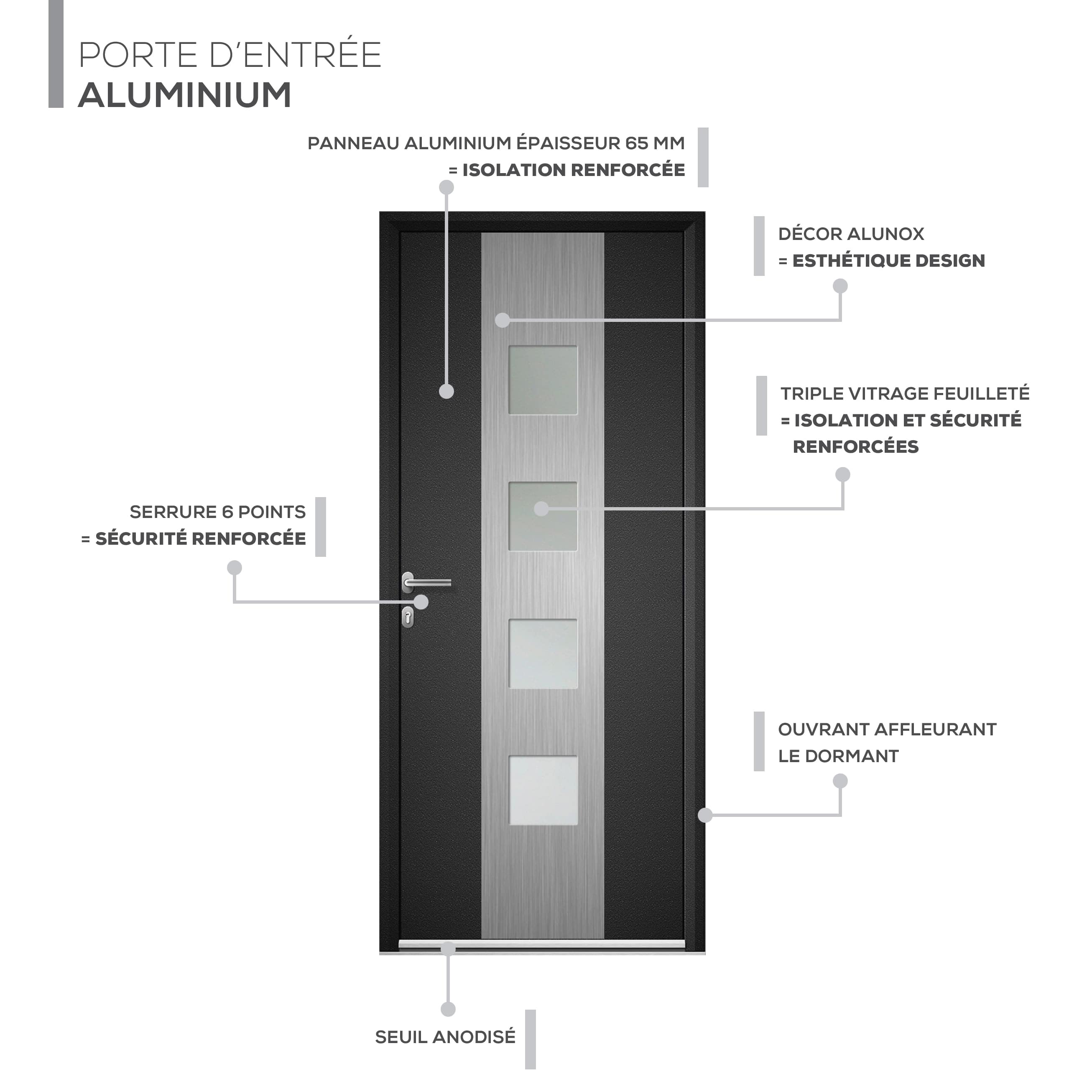 PORTE D'ENTRÉE
ALUMINIUM

PANNEAU ALUMINIUM ÉPAISSEUR 65 MM
= ISOLATION RENFORCÉE

DÉCOR ALUNOX
= ESTHÉTIQUE DESIGN

TRIPLE VITRAGE FEUILLETÉ
= ISOLATION ET SÉCURITÉ RENFORCÉES

SERRURE 6 POINTS
= SÉCURITÉ RENFORCÉE

OUVRANT AFFLEURANT LE DORMANT

SEUIL ANODISÉ