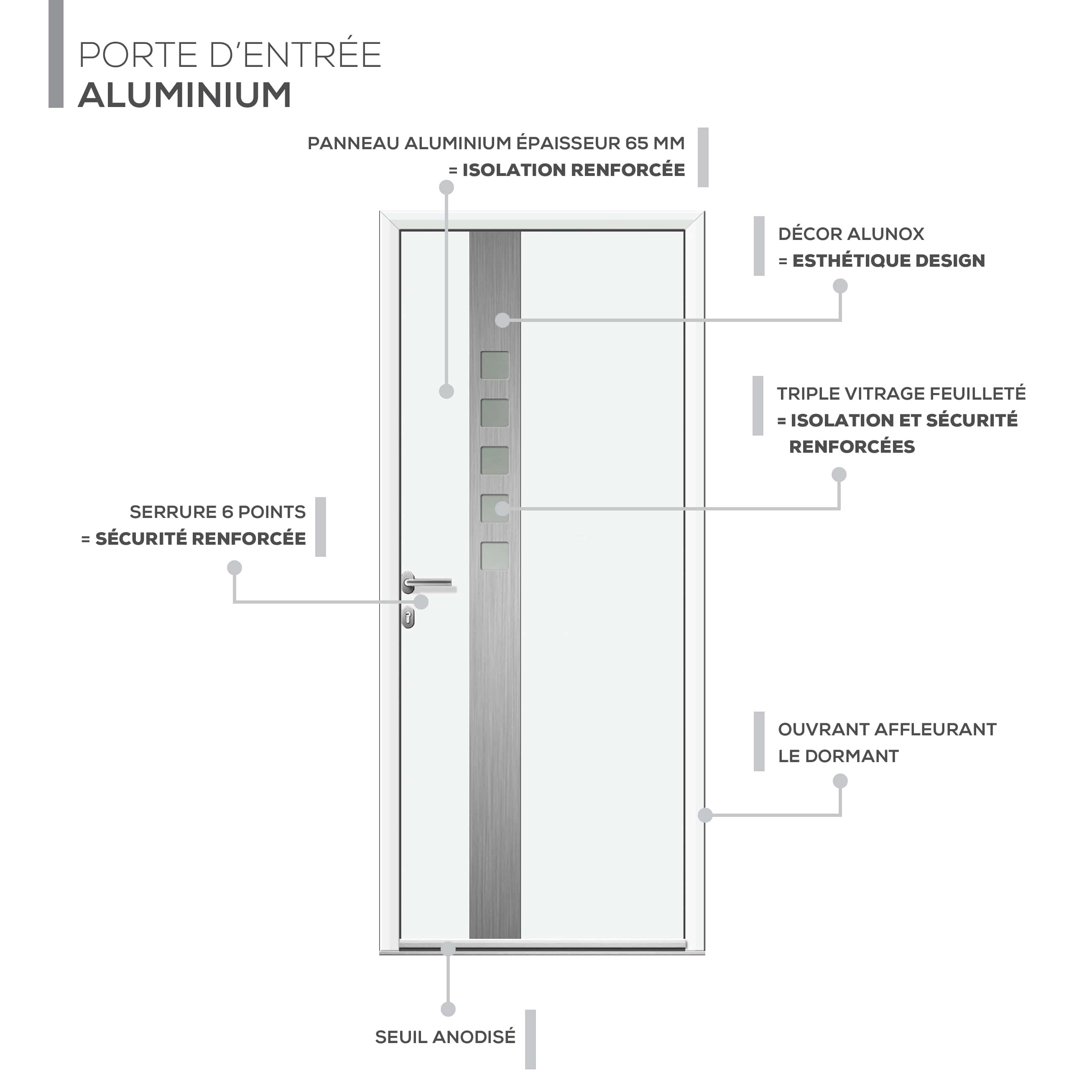 PORTE D'ENTRÉE
ALUMINIUM

PANNEAU ALUMINIUM ÉPAISSEUR 65 MM
= ISOLATION RENFORCÉE

DÉCOR ALUNOX
= ESTHÉTIQUE DESIGN

TRIPLE VITRAGE FEUILLETÉ
= ISOLATION ET SÉCURITÉ RENFORCÉES

SERRURE 6 POINTS
= SÉCURITÉ RENFORCÉE

OUVRANT AFFLEURANT LE DORMANT

SEUIL ANODISÉ