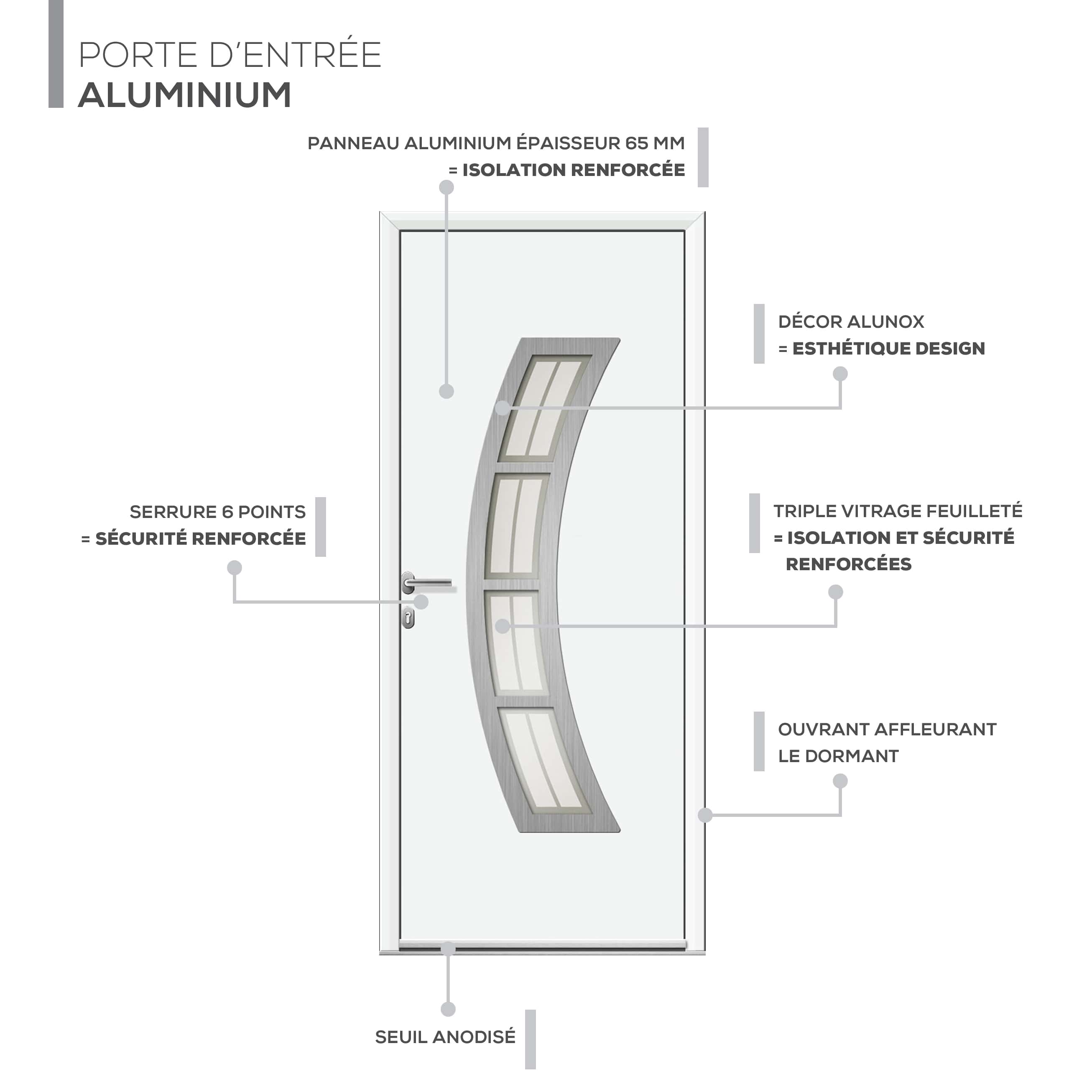 PORTE D'ENTRÉE
ALUMINIUM

PANNEAU ALUMINIUM ÉPAISSEUR 65 MM
= ISOLATION RENFORCÉE

DÉCOR ALUNOX
= ESTHÉTIQUE DESIGN

SERRURE 6 POINTS
= SÉCURITÉ RENFORCÉE

TRIPLE VITRAGE FEUILLETÉ
= ISOLATION ET SÉCURITÉ RENFORCÉES

OUVRANT AFFLEURANT LE DORMANT

SEUIL ANODISÉ