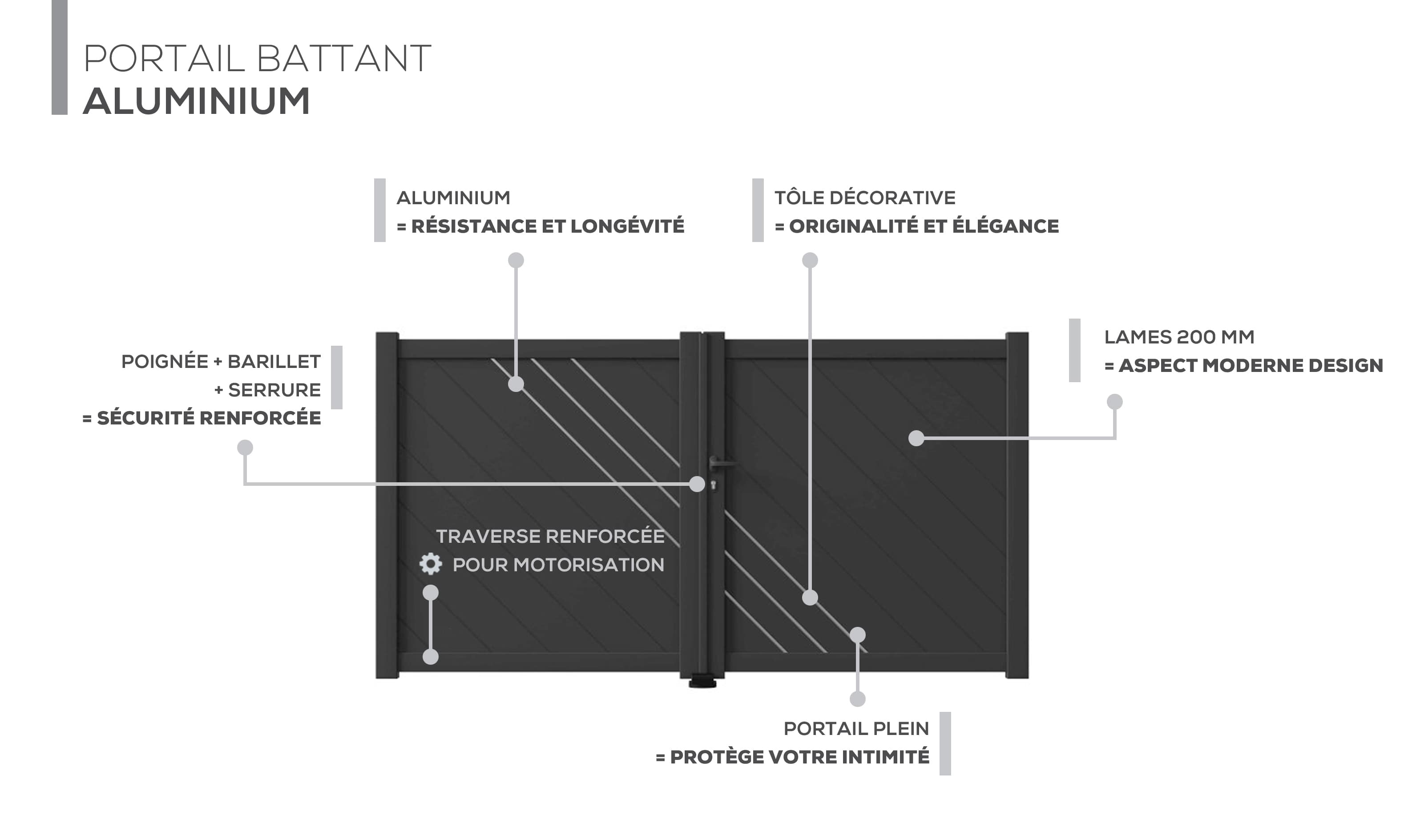 PORTAIL BATTANT
ALUMINIUM

ALUMINIUM
= RÉSISTANCE ET LONGÉVITÉ

TÔLE DÉCORATIVE
= ORIGINALITÉ ET ÉLÉGANCE

POIGNÉE + BARILLET
+ SERRURE
= SÉCURITÉ RENFORCÉE

LAMES 200 MM
= ASPECT MODERNE DESIGN

TRAVERSE RENFORCÉE
POUR MOTORISATION

PORTAIL PLEIN
= PROTÈGE VOTRE INTIMITÉ