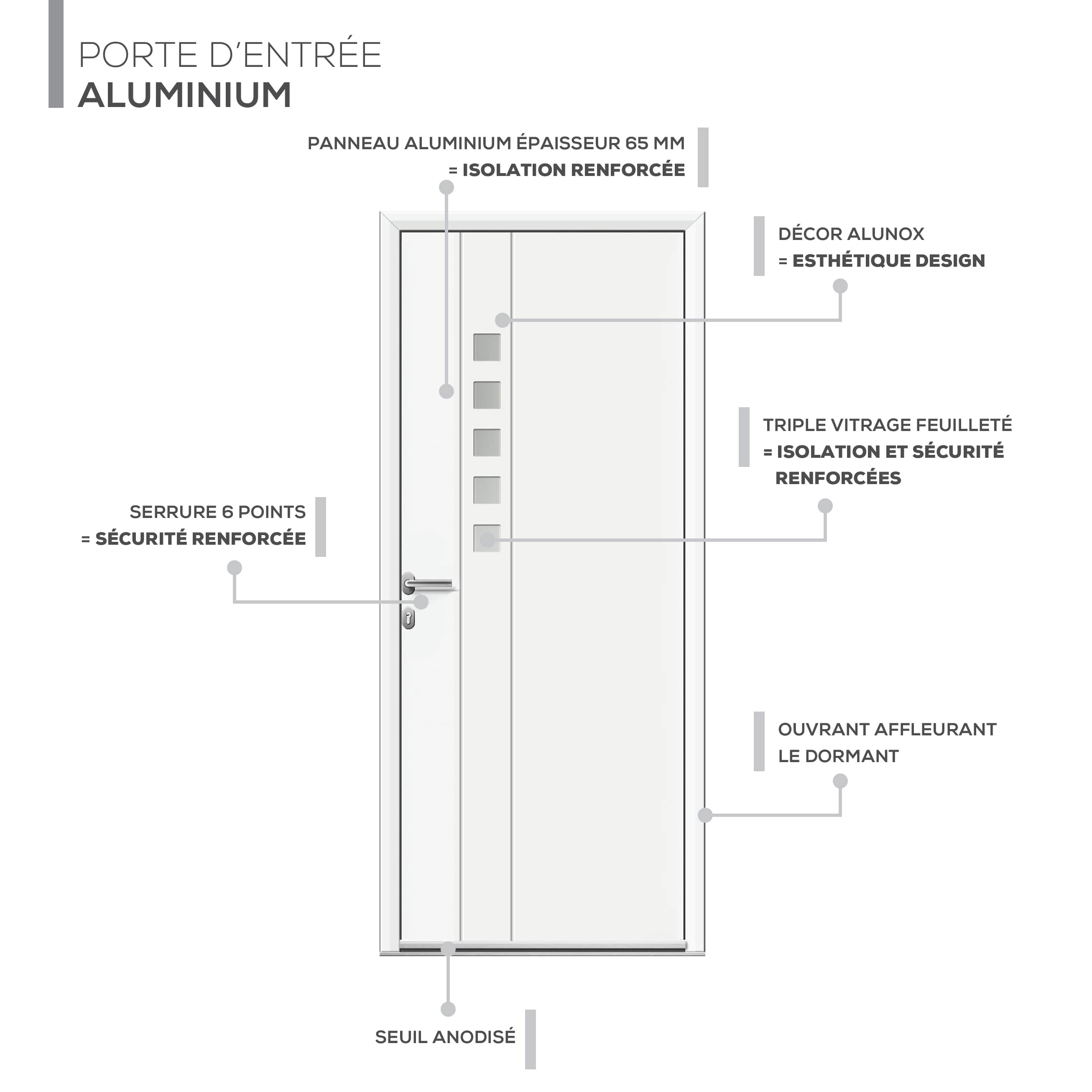 PORTE D'ENTRÉE
ALUMINIUM

PANNEAU ALUMINIUM ÉPAISSEUR 65 MM
= ISOLATION RENFORCÉE

DÉCOR ALUNOX
= ESTHÉTIQUE DESIGN

TRIPLE VITRAGE FEUILLETÉ
= ISOLATION ET SÉCURITÉ RENFORCÉES

SERRURE 6 POINTS
= SÉCURITÉ RENFORCÉE

OUVRANT AFFLEURANT
LE DORMANT

SEUIL ANODISÉ