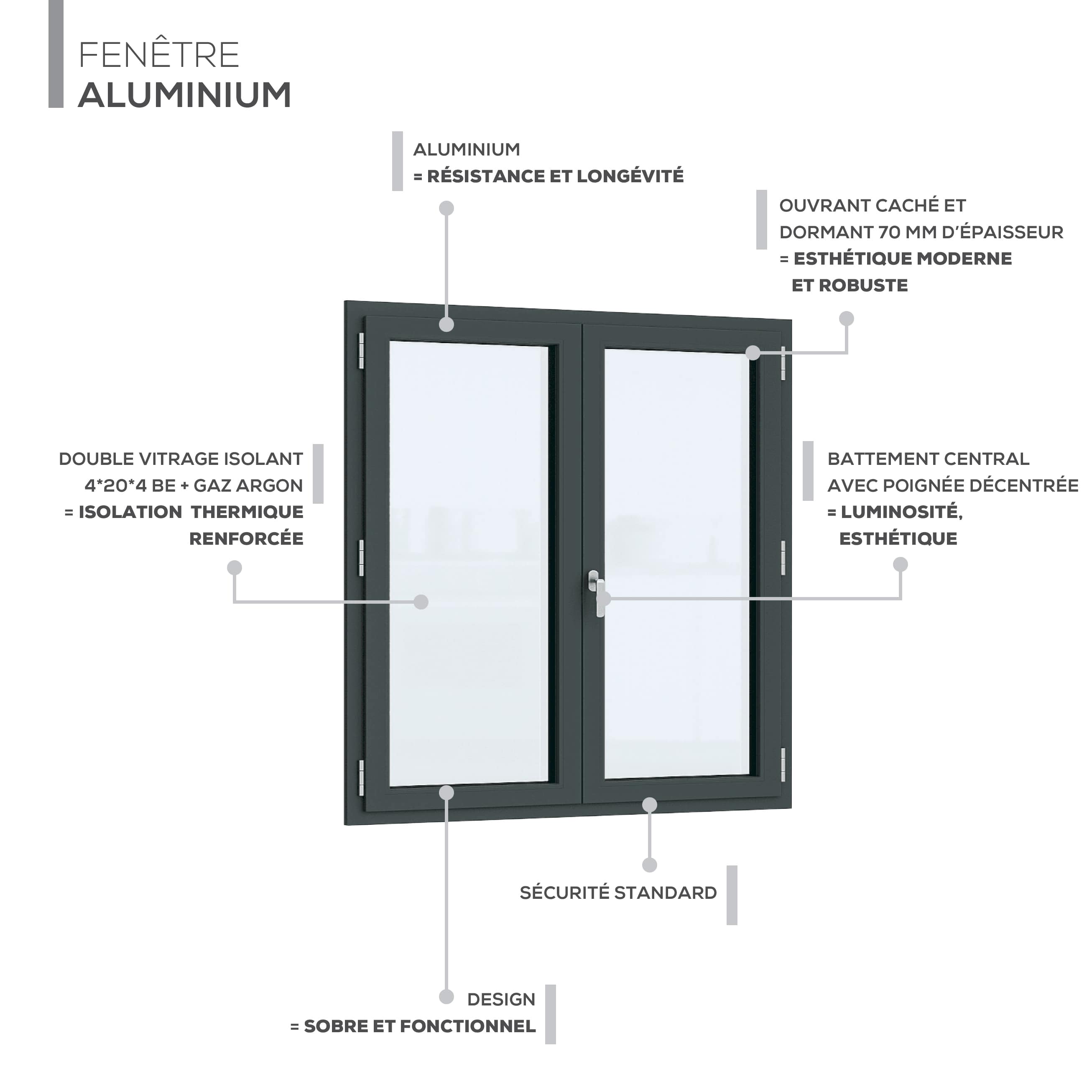 FENÊTRE
ALUMINIUM

ALUMINIUM
= RÉSISTANCE ET LONGÉVITÉ

OUVRANT CACHÉ ET DORMANT 70 MM D'ÉPAISSEUR
= ESTHÉTIQUE MODERNE ET ROBUSTE

DOUBLE VITRAGE ISOLANT 4*20*4 BE + GAZ ARGON
= ISOLATION THERMIQUE RENFORCÉE

BATTEMENT CENTRAL AVEC POIGNÉE DÉCENTRÉE
= LUMINOSITÉ, ESTHÉTIQUE

SÉCURITÉ STANDARD

DESIGN
= SOBRE ET FONCTIONNEL