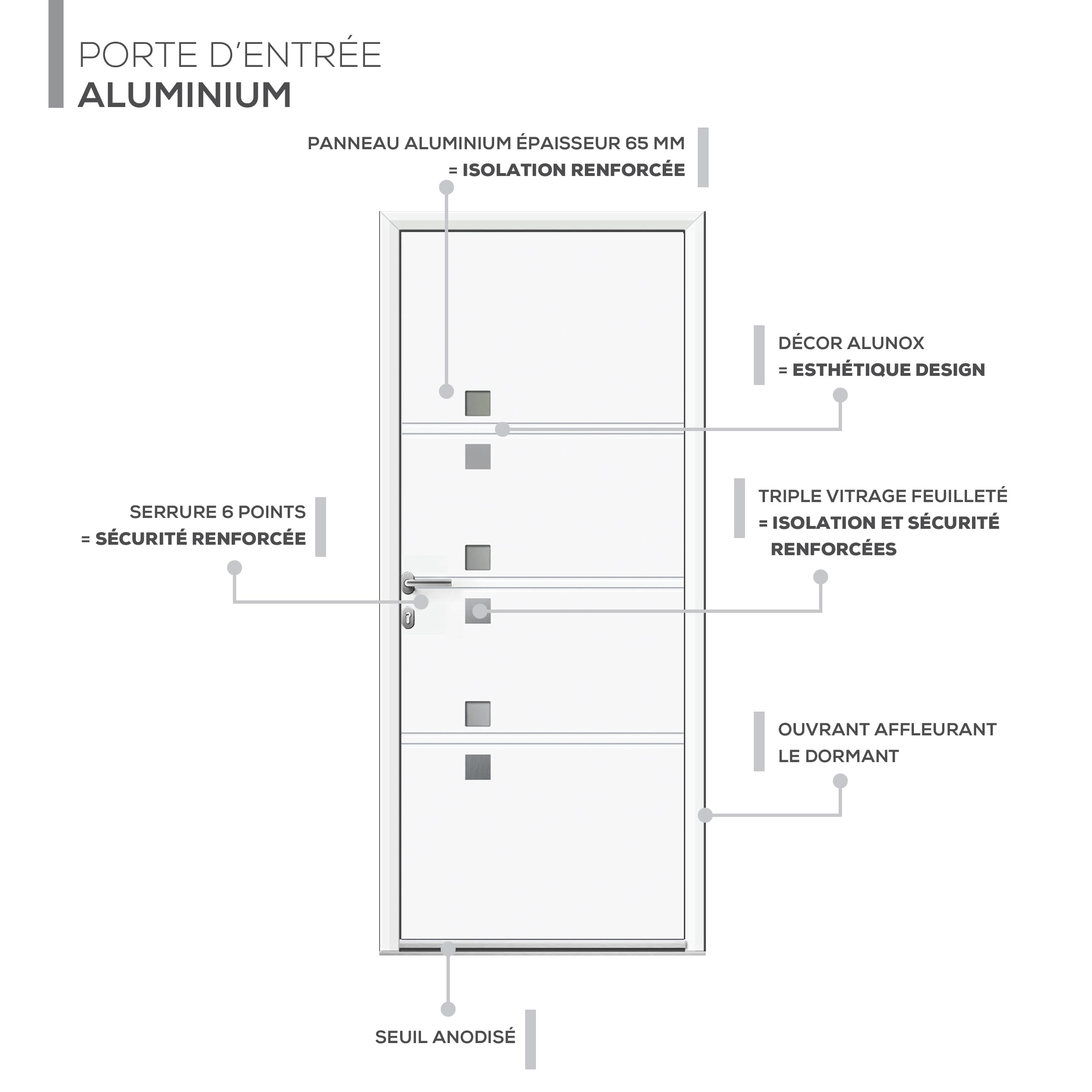 PORTE D'ENTRÉE
ALUMINIUM

PANNEAU ALUMINIUM ÉPAISSEUR 65 MM
= ISOLATION RENFORCÉE

DÉCOR ALUNOX
= ESTHÉTIQUE DESIGN

SERRURE 6 POINTS
= SÉCURITÉ RENFORCÉE

TRIPLE VITRAGE FEUILLETÉ
= ISOLATION ET SÉCURITÉ RENFORCÉES

OUVRANT AFFLEURANT
LE DORMANT

SEUIL ANODISÉ