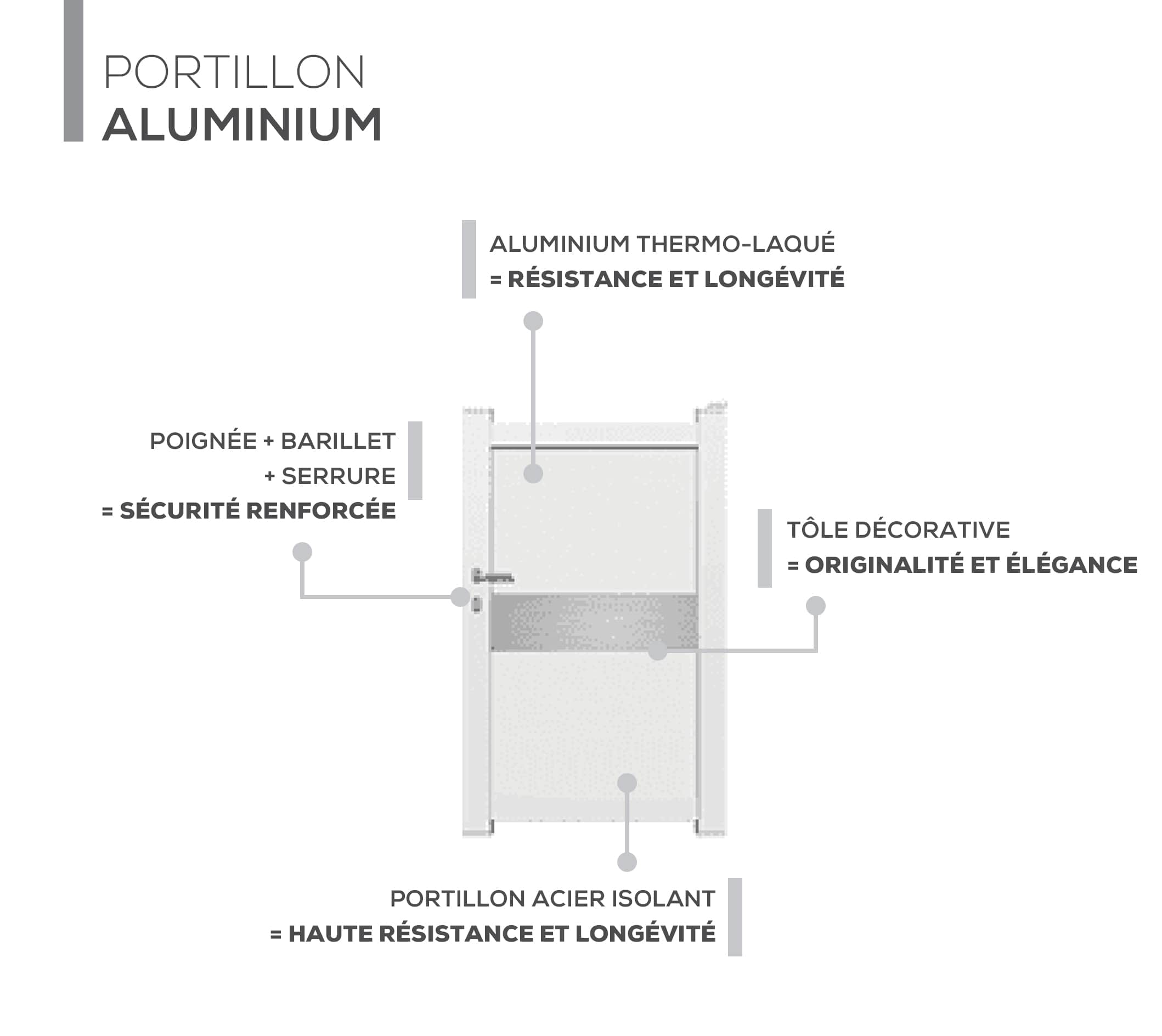 PORTILLON
ALUMINIUM

ALUMINIUM THERMO-LAQUÉ
= RÉSISTANCE ET LONGÉVITÉ

POIGNÉE + BARILLET
+ SERRURE
= SÉCURITÉ RENFORCÉE

TÔLE DÉCORATIVE
= ORIGINALITÉ ET ÉLÉGANCE

PORTILLON ACIER ISOLANT
= HAUTE RÉSISTANCE ET LONGÉVITÉ