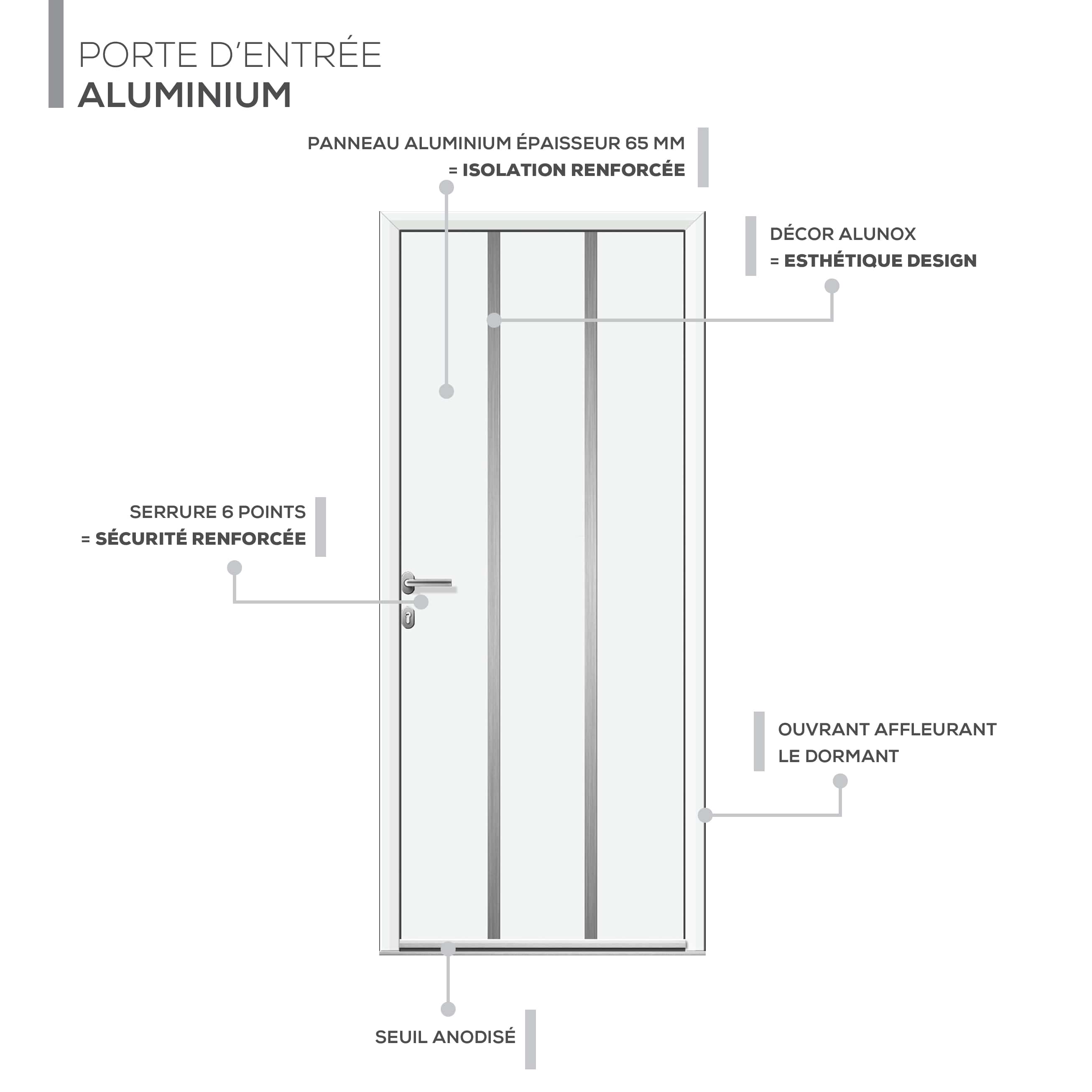 PORTE D'ENTRÉE
ALUMINIUM

PANNEAU ALUMINIUM ÉPAISSEUR 65 MM
= ISOLATION RENFORCÉE

DÉCOR ALUNOX
= ESTHÉTIQUE DESIGN

SERRURE 6 POINTS
= SÉCURITÉ RENFORCÉE

OUVRANT AFFLEURANT
LE DORMANT

SEUIL ANODISÉ